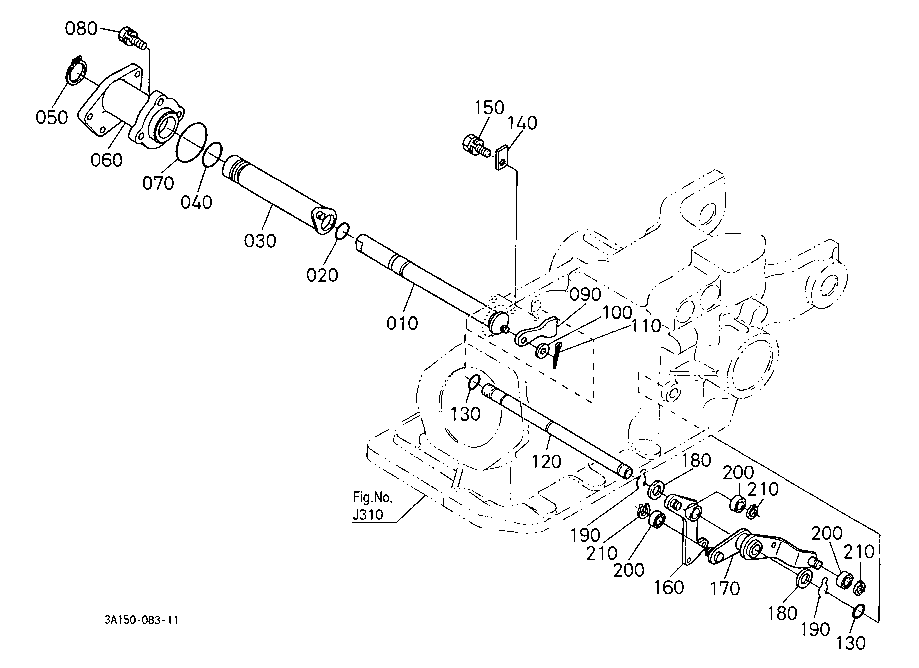 080
050
060
070
040
030
020
010
150
140
090
100
110
130
120
Fig.No.
J310
180
200
210
190
210
200
160
170
200
210
180
190
130
3A150-083-11